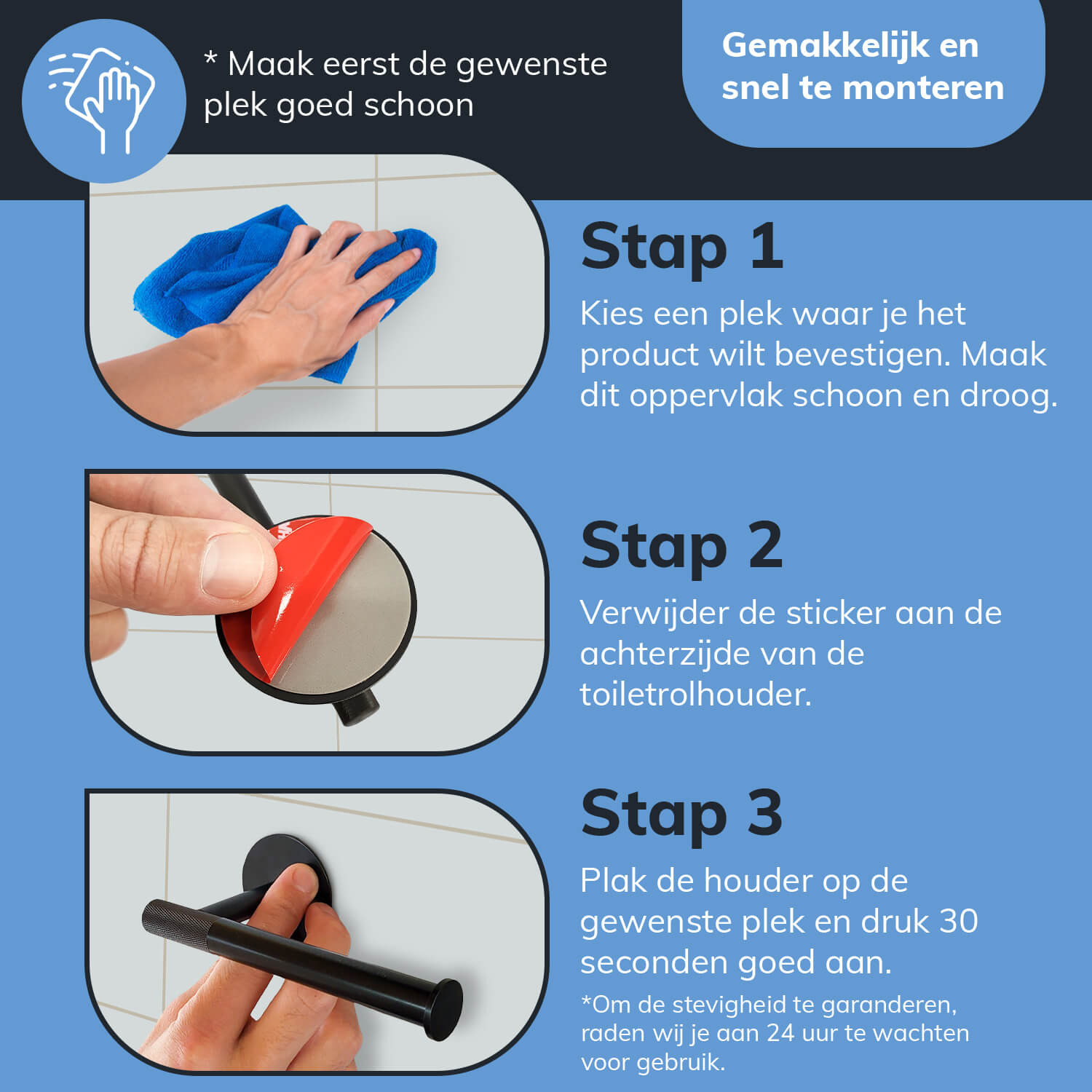 * Maak eerst de gewenste plek goed schoon

Gemakkelijk en snel te monteren

Stap 1

Kies een plek waar je het product wilt bevestigen. Maak dit oppervlak schoon en droog.

Stap 2

Verwijder de sticker aan de achterzijde van de toiletrolhouder.

Stap 3

Plak de houder op de gewenste plek en druk 30 seconden goed aan.

*Om de stevigheid te garanderen, raden wij je aan 24 uur te wachten voor gebruik.