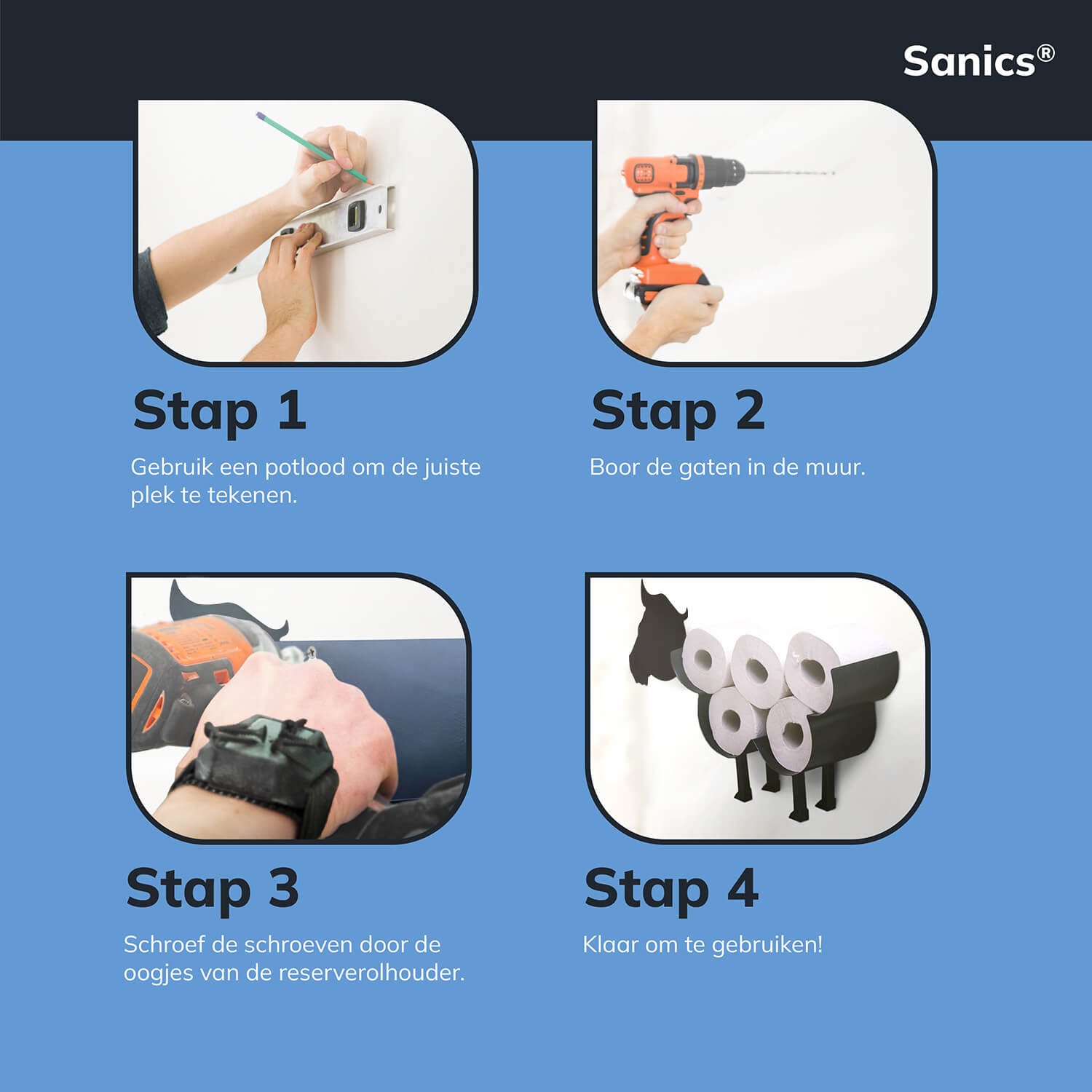 Sanics®

Stap 1

Gebruik een potlood om de juiste plek te tekenen.

Stap 2

Boor de gaten in de muur.

Stap 3

Schroef de schroeven door de oogjes van de reserverolhouder.

Stap 4

Klaar om te gebruiken!