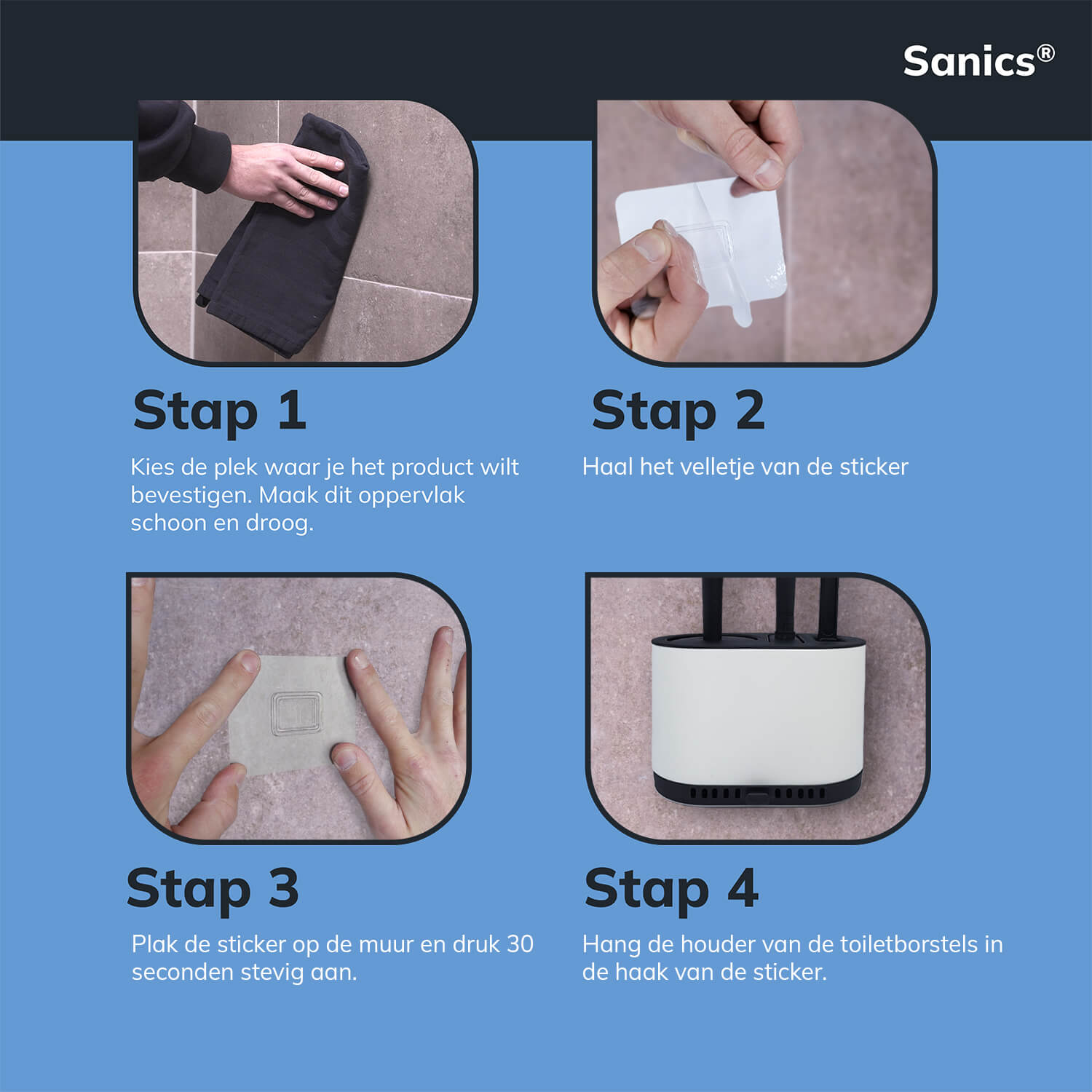 Sanics®

Stap 1

Kies de plek waar je het product wilt bevestigen. Maak dit oppervlak schoon en droog.

Stap 2

Haal het velletje van de sticker

Stap 3

Plak de sticker op de muur en druk 30 seconden stevig aan.

Stap 4

Hang de houder van de toiletborstels in de haak van de sticker.