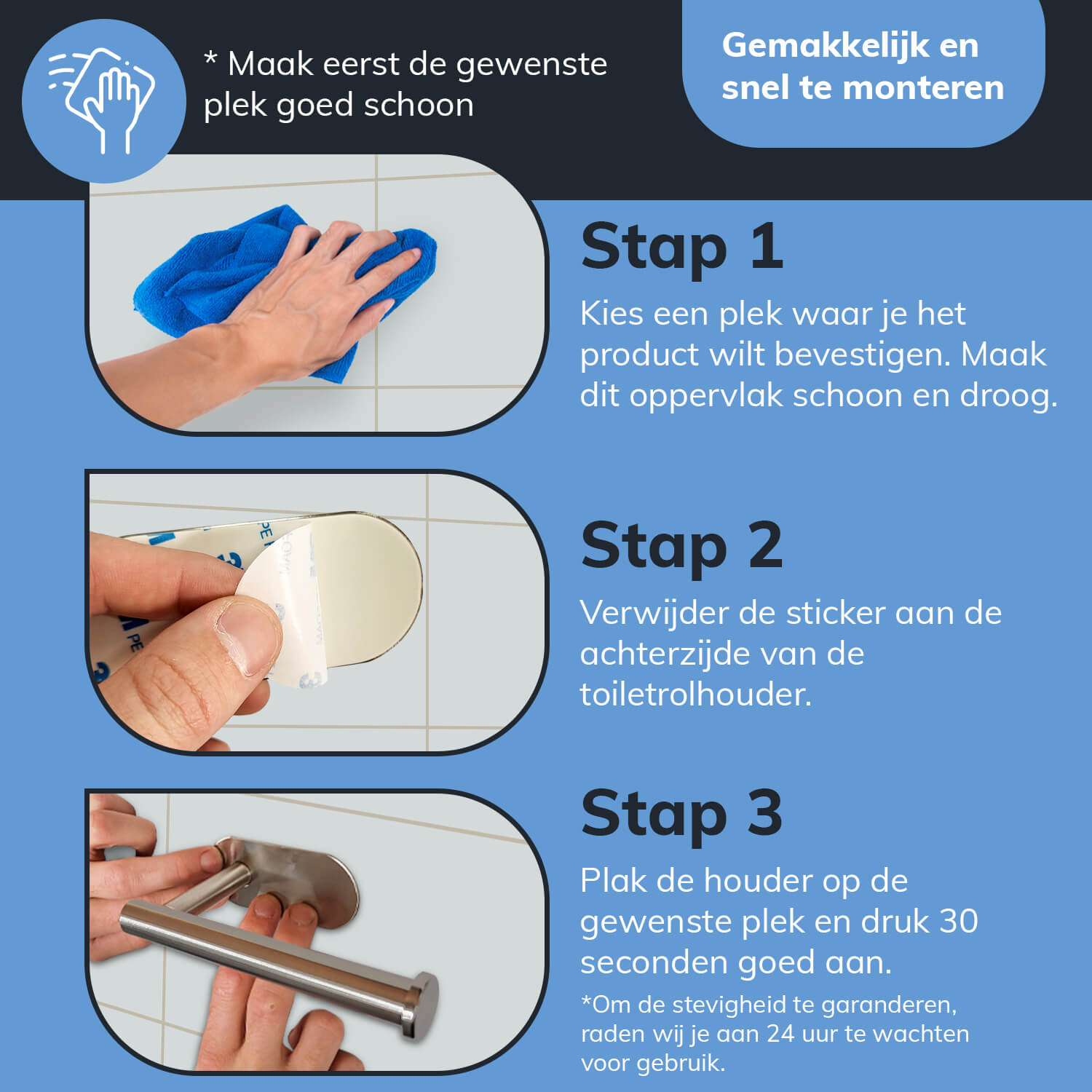 * Maak eerst de gewenste plek goed schoon

Gemakkelijk en snel te monteren

Stap 1

Kies een plek waar je het product wilt bevestigen. Maak dit oppervlak schoon en droog.

Stap 2

Verwijder de sticker aan de achterzijde van de toiletrolhouder.

Stap 3

Plak de houder op de gewenste plek en druk 30 seconden goed aan.

*Om de stevigheid te garanderen, raden wij je aan 24 uur te wachten voor gebruik.