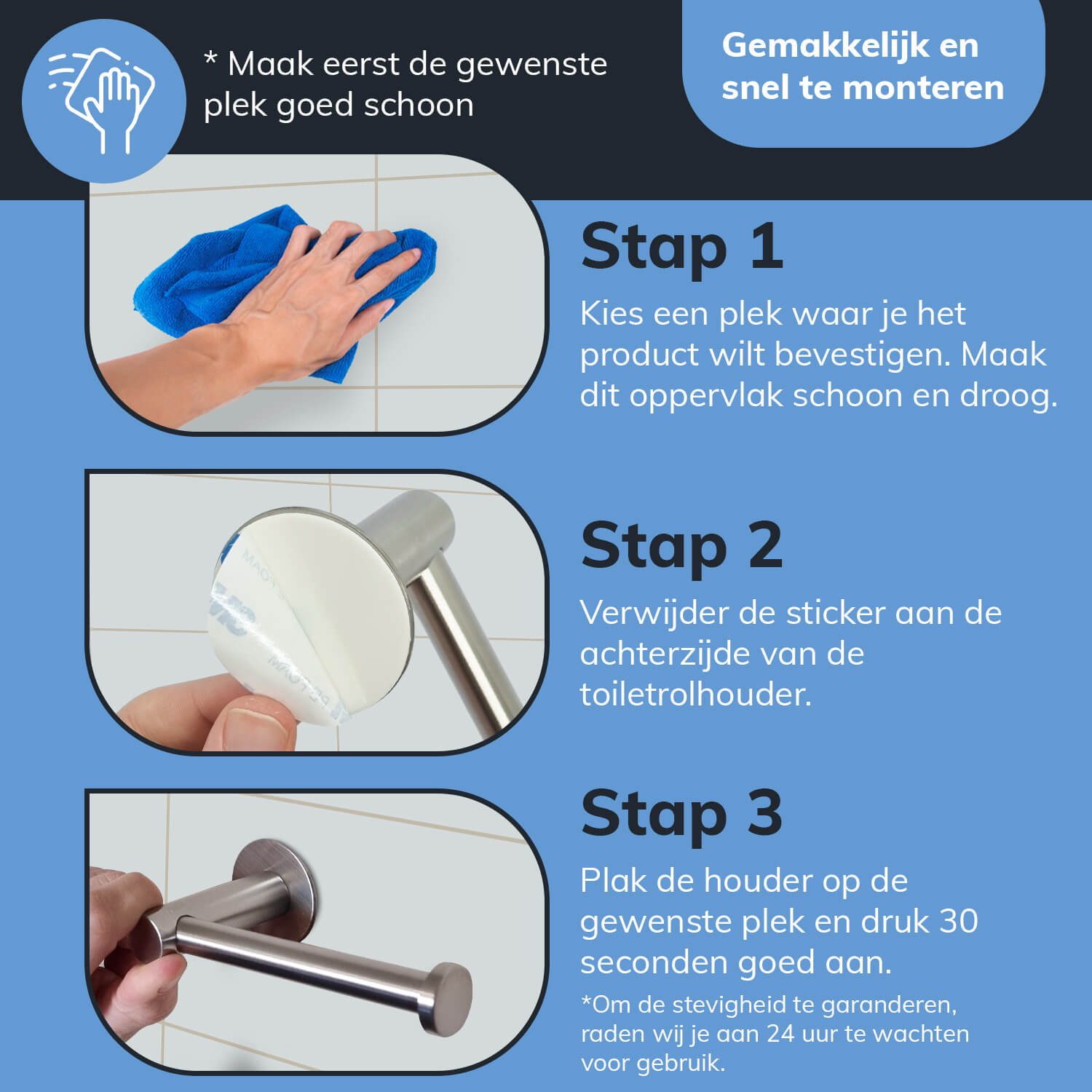 * Maak eerst de gewenste plek goed schoon

Gemakkelijk en snel te monteren

Stap 1

Kies een plek waar je het product wilt bevestigen. Maak dit oppervlak schoon en droog.

Stap 2

Verwijder de sticker aan de achterzijde van de toiletrolhouder.

Stap 3

Plak de houder op de gewenste plek en druk 30 seconden goed aan.

*Om de stevigheid te garanderen, raden wij je aan 24 uur te wachten voor gebruik.