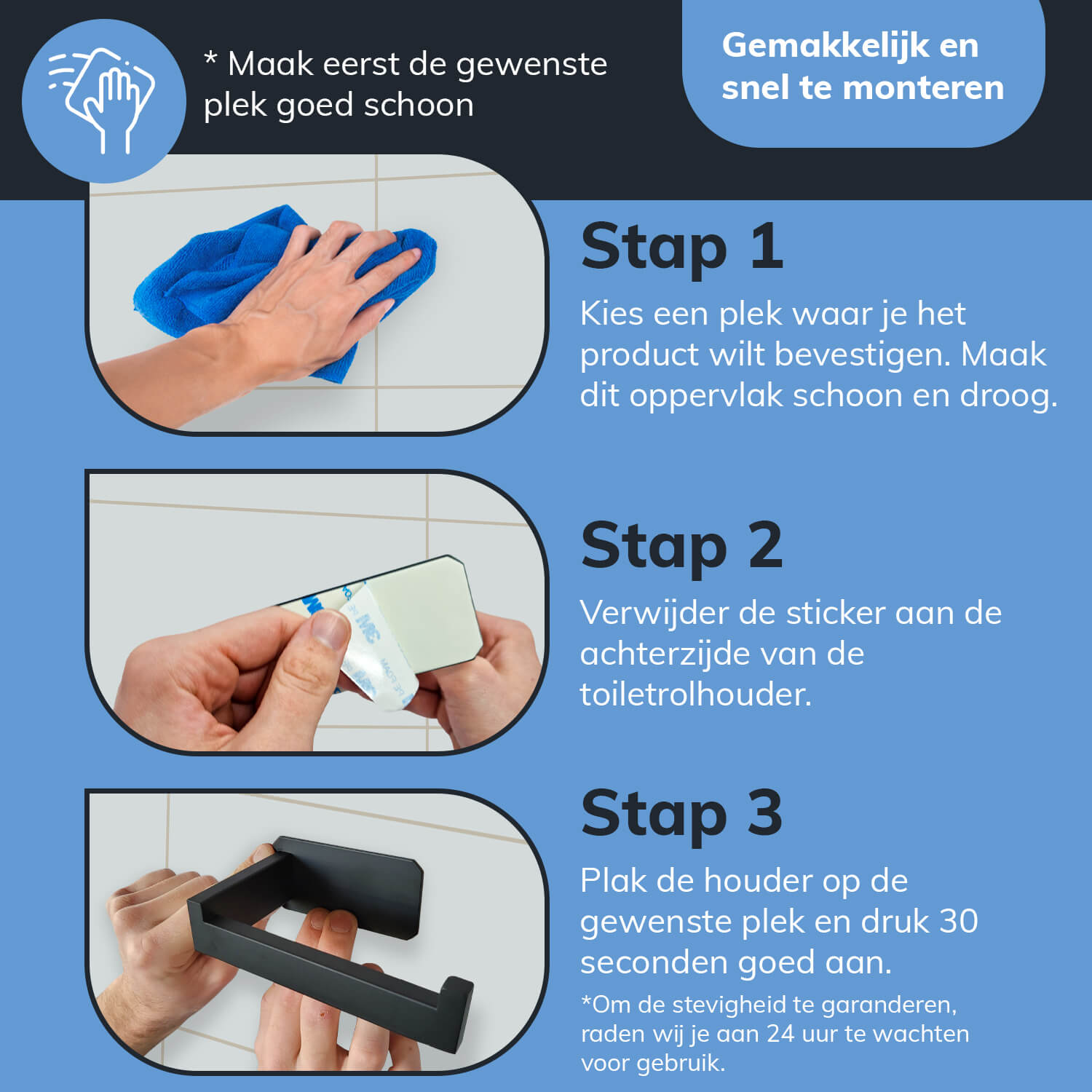 * Maak eerst de gewenste plek goed schoon

Gemakkelijk en snel te monteren

Stap 1

Kies een plek waar je het product wilt bevestigen. Maak dit oppervlak schoon en droog.

3M

Stap 2

Verwijder de sticker aan de achterzijde van de toiletrolhouder.

Stap 3

Plak de houder op de gewenste plek en druk 30 seconden goed aan.

*Om de stevigheid te garanderen, raden wij je aan 24 uur te wachten voor gebruik.