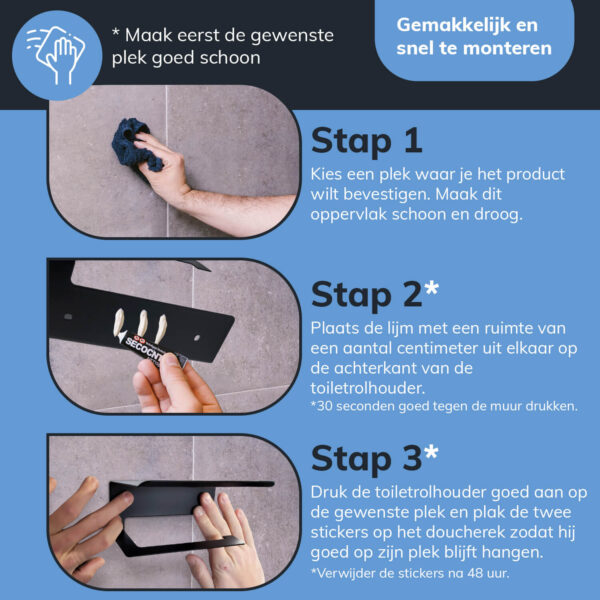 * Maak eerst de gewenste plek goed schoon

Gemakkelijk en snel te monteren

Stap 1
Kies een plek waar je het product wilt bevestigen. Maak dit oppervlak schoon en droog.

SECOCNT

Stap 2*
Plaats de lijm met een ruimte van een aantal centimeter uit elkaar op de achterkant van de toiletrolhouder.
*30 seconden goed tegen de muur drukken.

Stap 3*
Druk de toiletrolhouder goed aan op de gewenste plek en plak de twee stickers op het doucherek zodat hij goed op zijn plek blijft hangen.
*Verwijder de stickers na 48 uur.