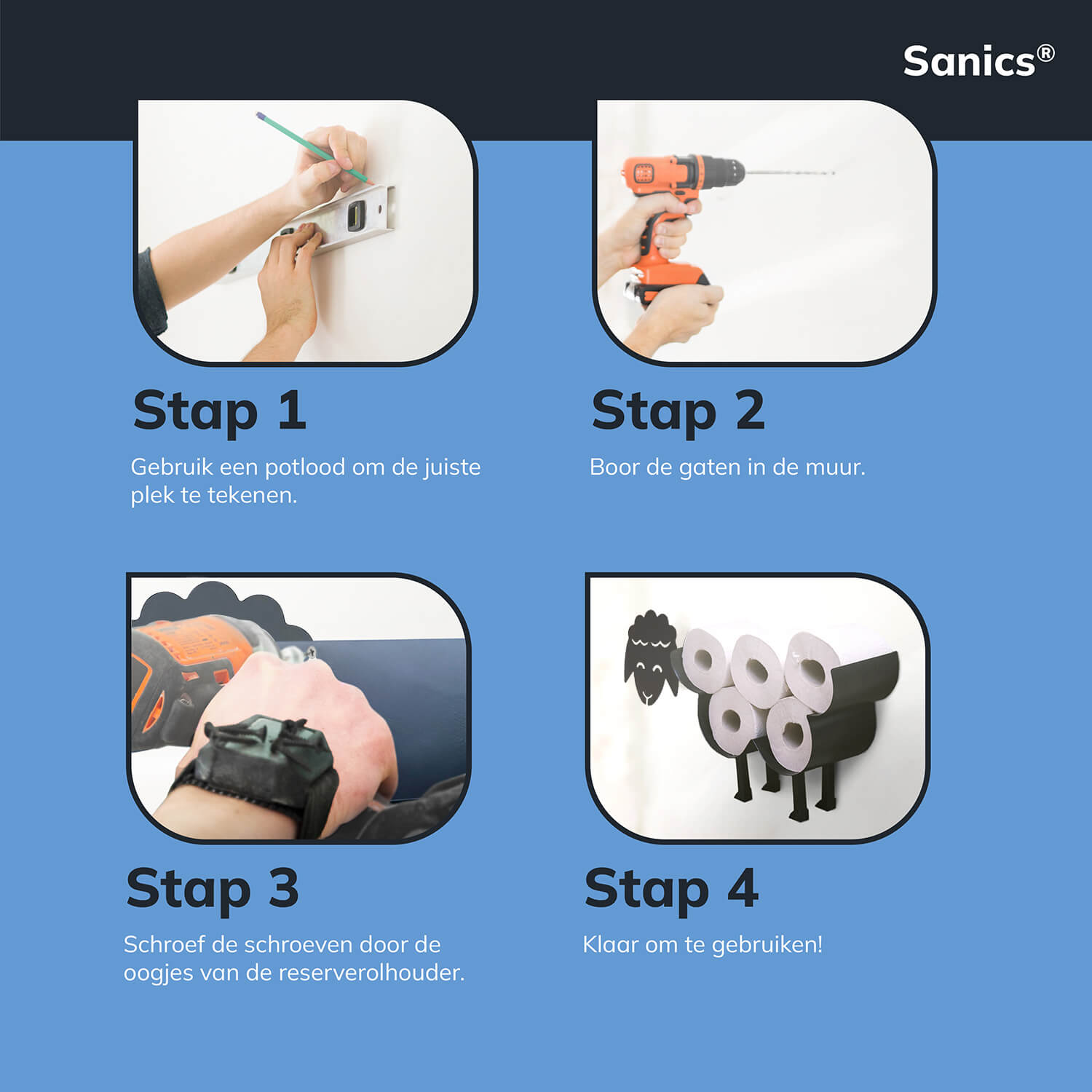 Sanics®

Stap 1

Gebruik een potlood om de juiste plek te tekenen.

Stap 2

Boor de gaten in de muur.

Stap 3

Schroef de schroeven door de oogjes van de reserverolhouder.

Stap 4

Klaar om te gebruiken!