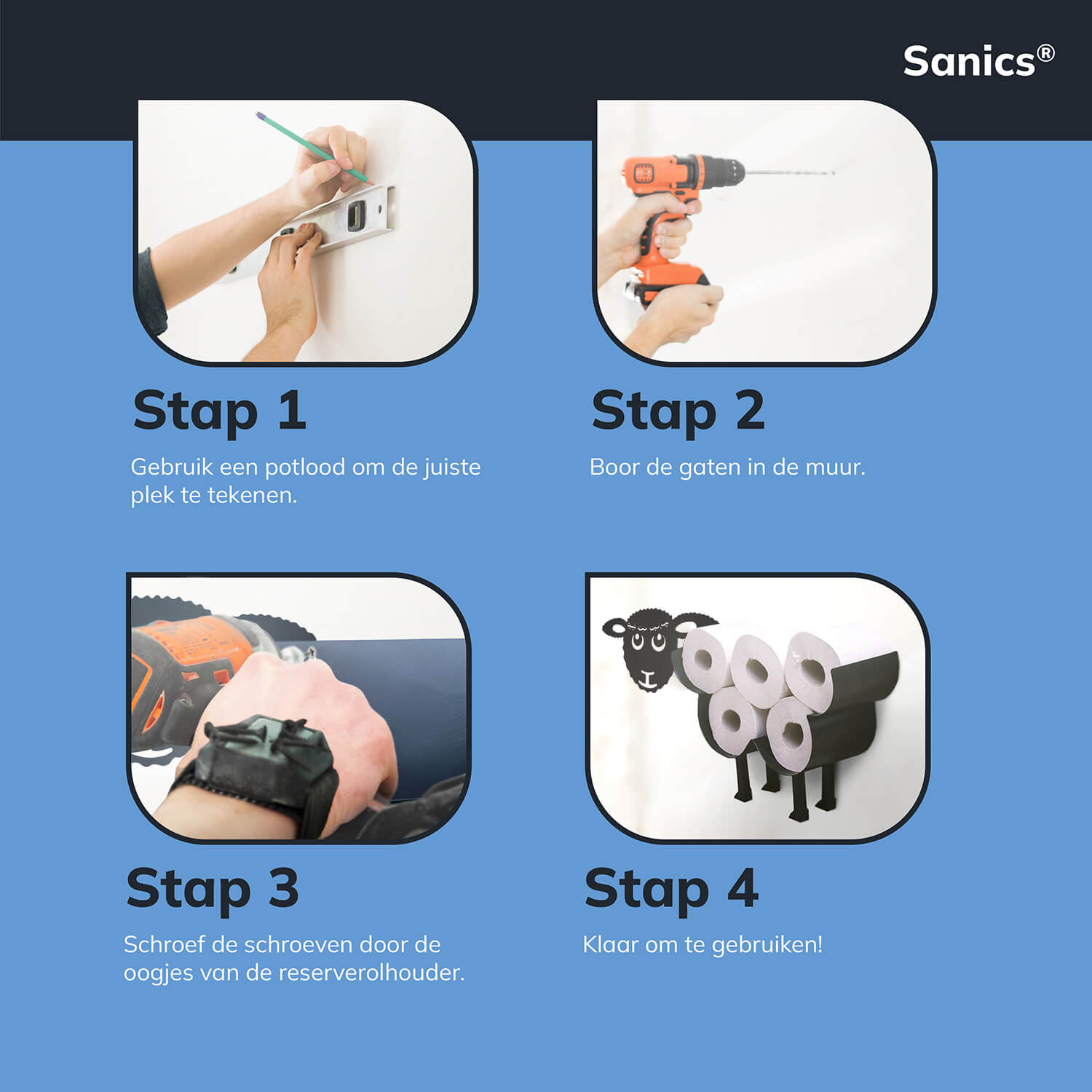 Sanics®

Stap 1

Gebruik een potlood om de juiste plek te tekenen.

Stap 2

Boor de gaten in de muur.

Stap 3

Schroef de schroeven door de oogjes van de reserverolhouder.

Stap 4

Klaar om te gebruiken!