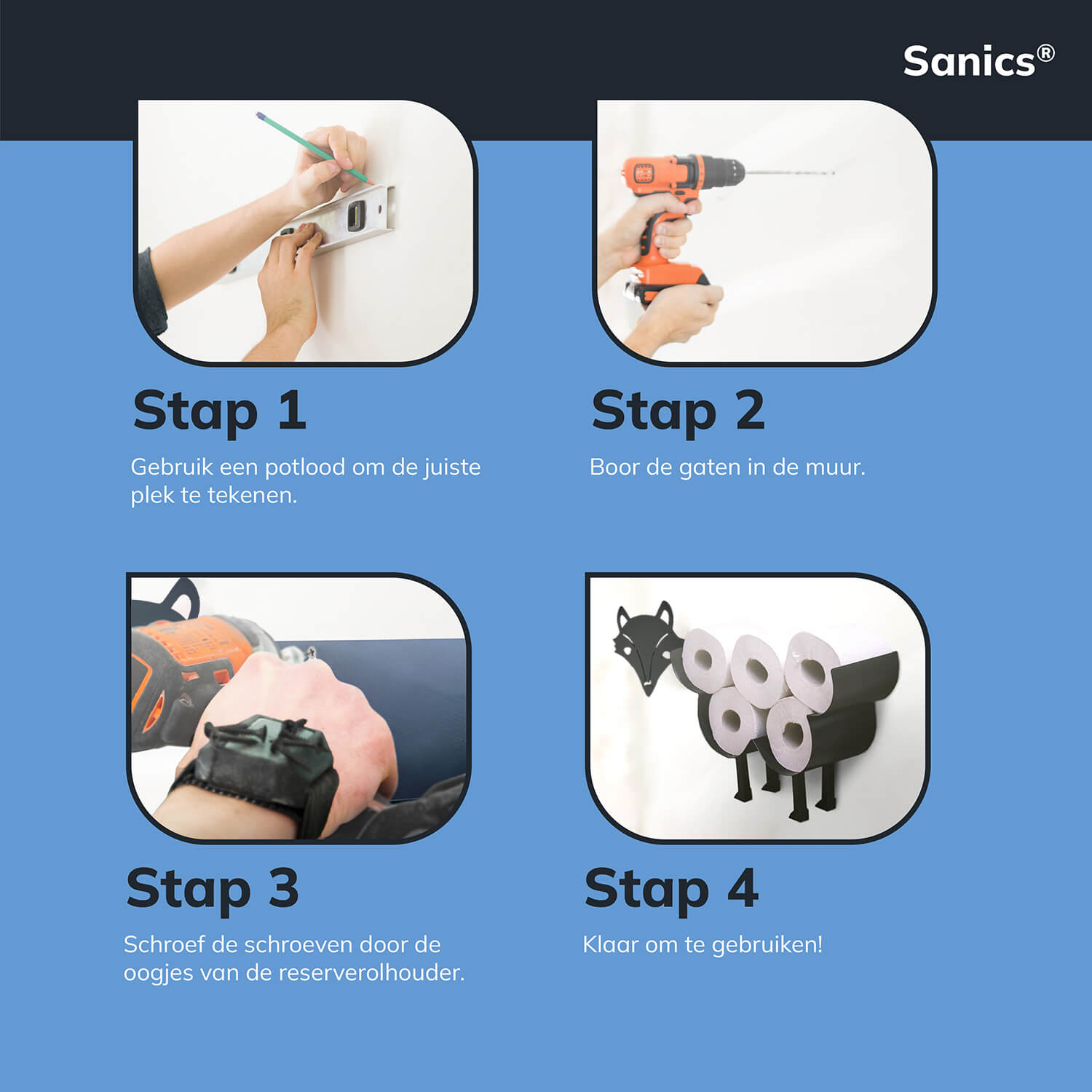 Sanics®

Stap 1

Gebruik een potlood om de juiste plek te tekenen.

Stap 2

Boor de gaten in de muur.

Stap 3

Schroef de schroeven door de oogjes van de reserverolhouder.

Stap 4

Klaar om te gebruiken!