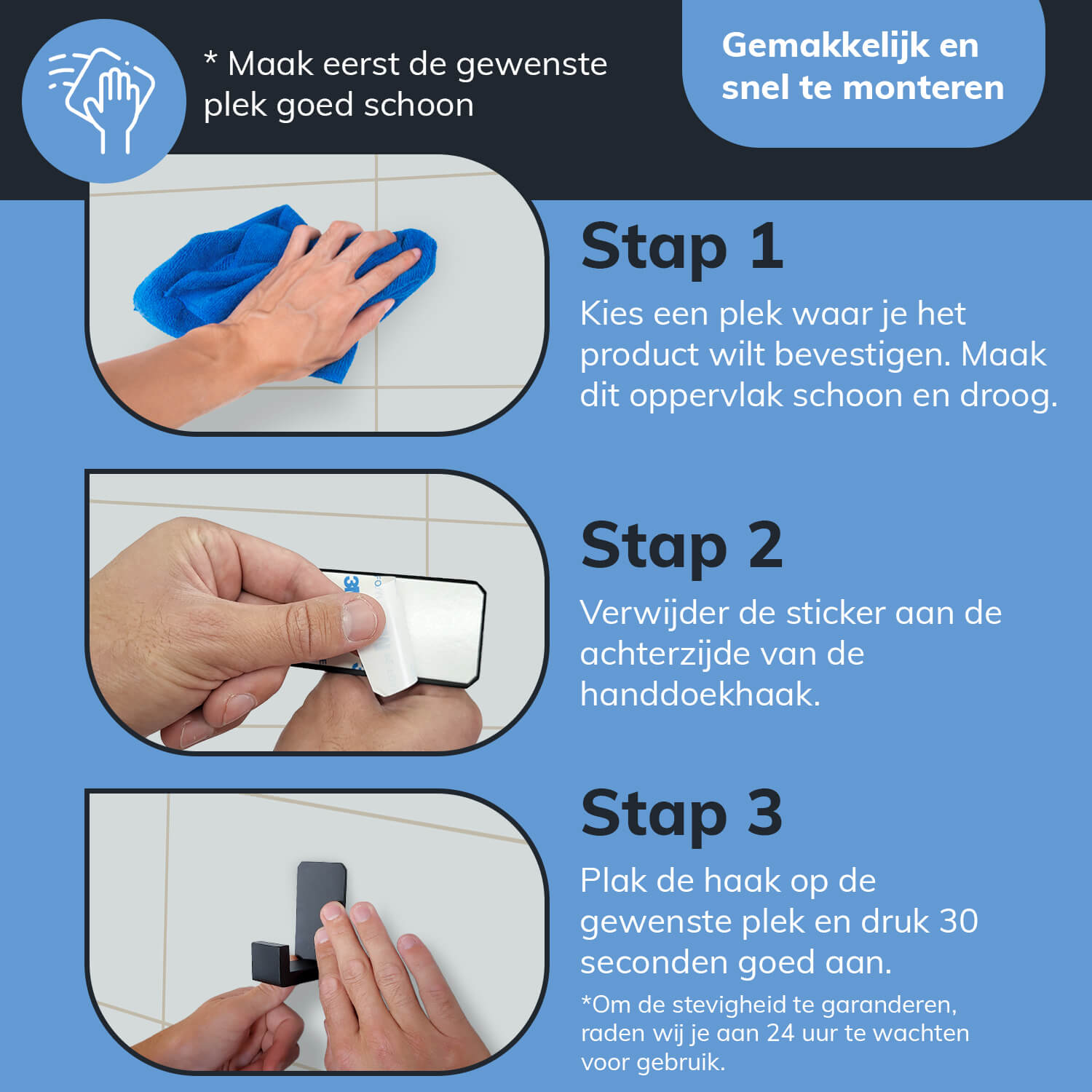 * Maak eerst de gewenste plek goed schoon

Gemakkelijk en snel te monteren

Stap 1

Kies een plek waar je het product wilt bevestigen. Maak dit oppervlak schoon en droog.

Stap 2

Verwijder de sticker aan de achterzijde van de handdoekhaak.

Stap 3

Plak de haak op de gewenste plek en druk 30 seconden goed aan.

*Om de stevigheid te garanderen, raden wij je aan 24 uur te wachten voor gebruik.