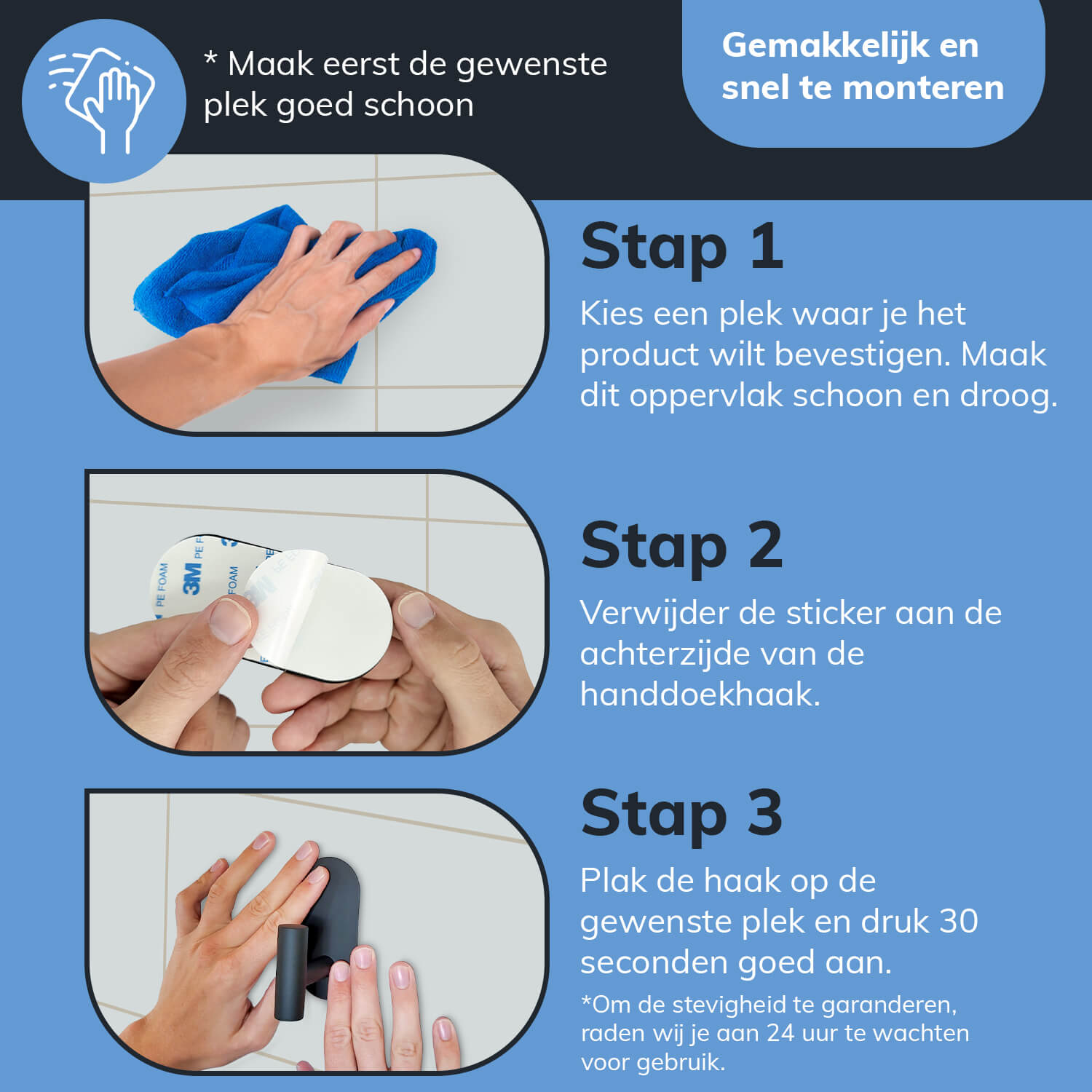 * Maak eerst de gewenste plek goed schoon

Gemakkelijk en snel te monteren

Stap 1

Kies een plek waar je het product wilt bevestigen. Maak dit oppervlak schoon en droog.

3M PE FOAM

Stap 2

Verwijder de sticker aan de achterzijde van de handdoekhaak.

Stap 3

Plak de haak op de gewenste plek en druk 30 seconden goed aan.

*Om de stevigheid te garanderen, raden wij je aan 24 uur te wachten voor gebruik.