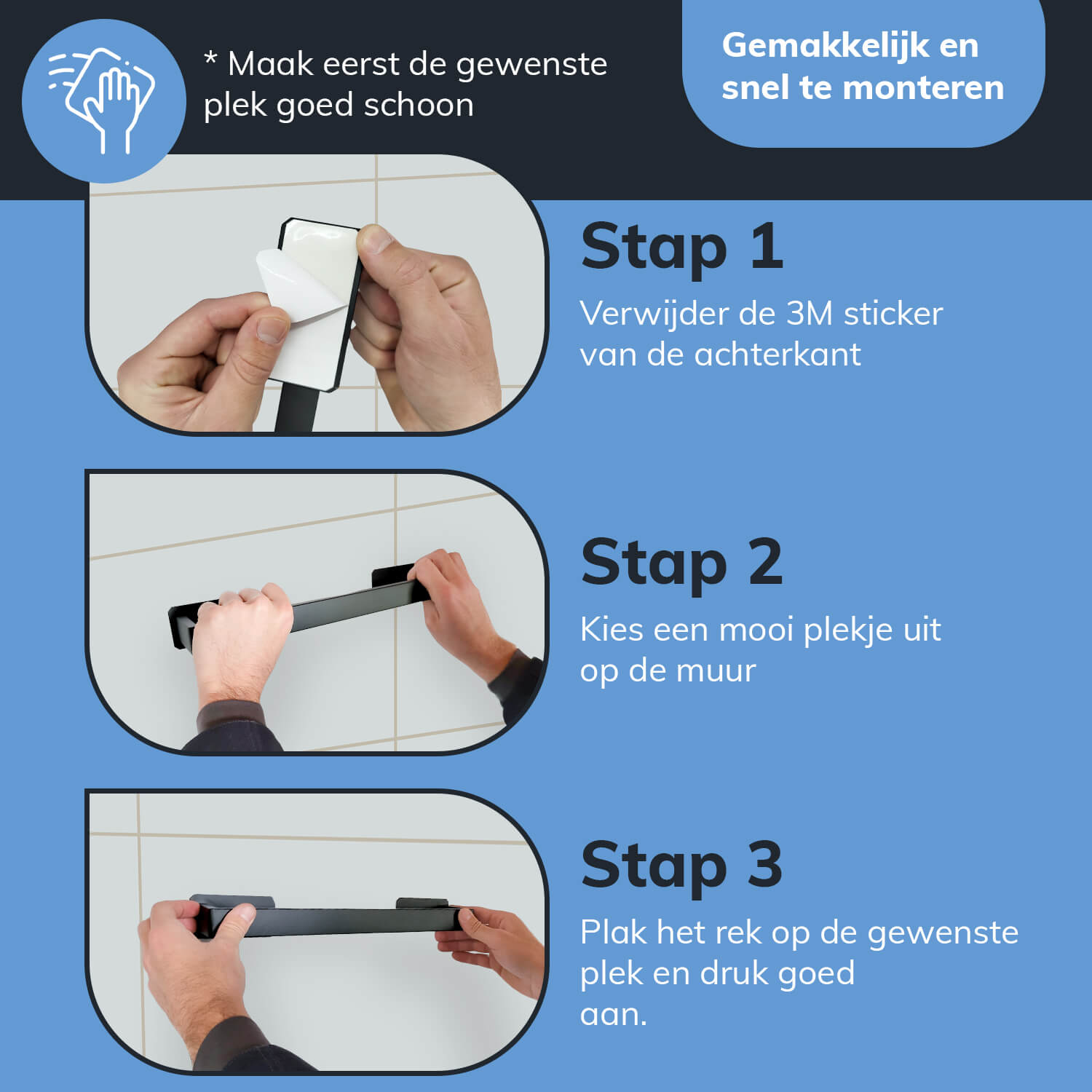 * Maak eerst de gewenste plek goed schoon

Gemakkelijk en snel te monteren

Stap 1

Verwijder de 3M sticker van de achterkant

Stap 2

Kies een mooi plekje uit op de muur

Stap 3

Plak het rek op de gewenste plek en druk goed aan.