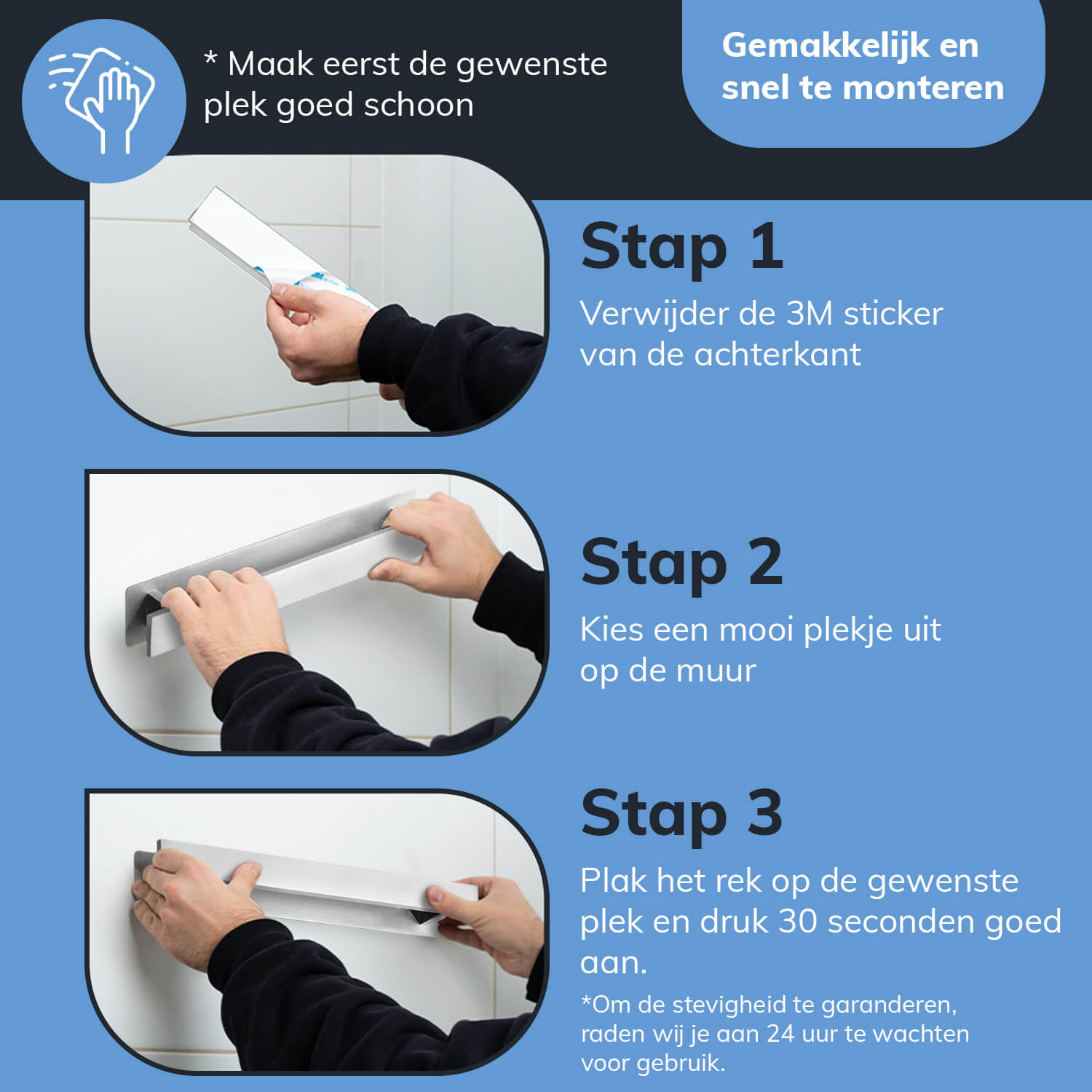 * Maak eerst de gewenste plek goed schoon

Gemakkelijk en snel te monteren

Stap 1

Verwijder de 3M sticker van de achterkant

Stap 2

Kies een mooi plekje uit op de muur

Stap 3

Plak het rek op de gewenste plek en druk 30 seconden goed aan.

*Om de stevigheid te garanderen, raden wij je aan 24 uur te wachten voor gebruik.