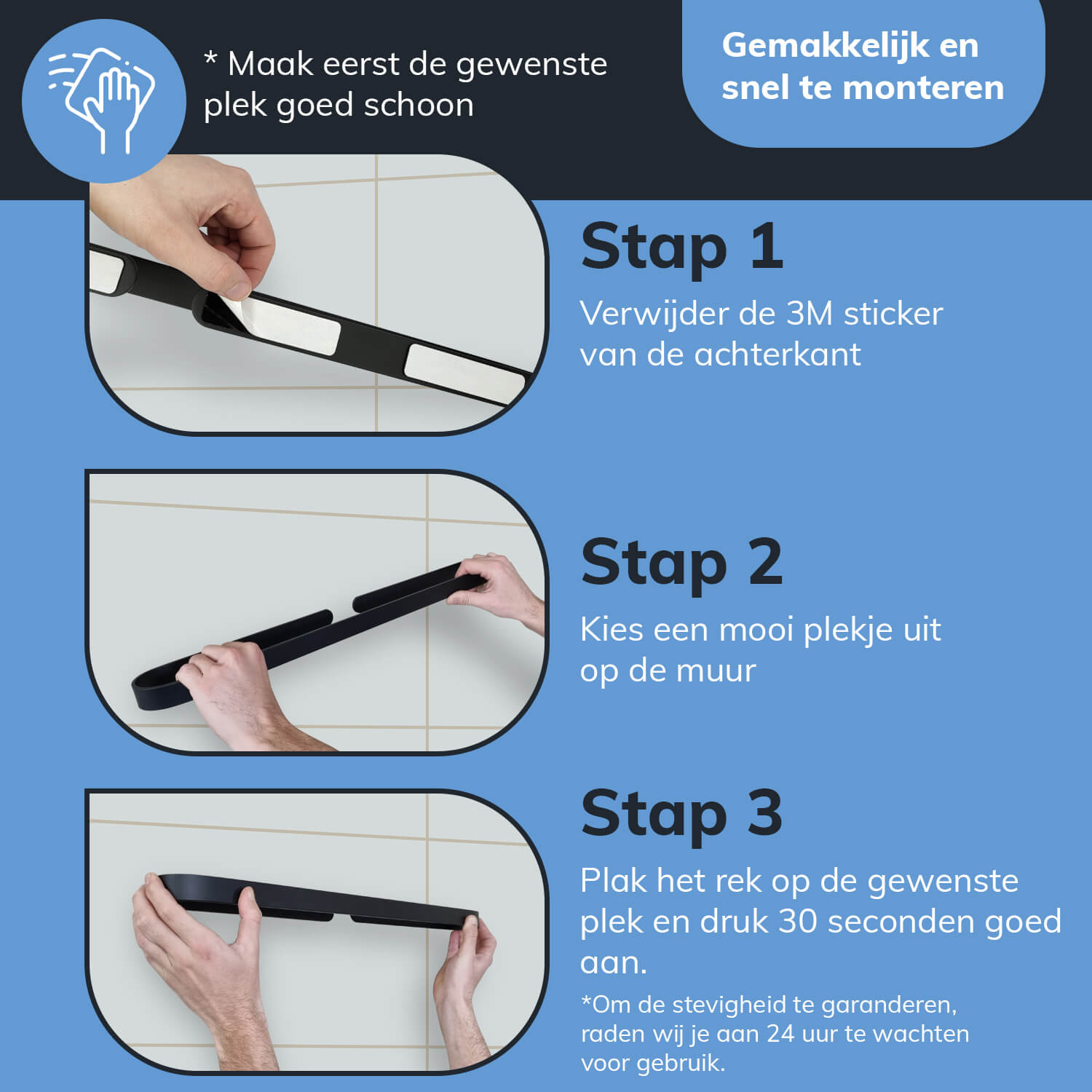 * Maak eerst de gewenste plek goed schoon

Gemakkelijk en snel te monteren

Stap 1

Verwijder de 3M sticker van de achterkant

Stap 2

Kies een mooi plekje uit op de muur

Stap 3

Plak het rek op de gewenste plek en druk 30 seconden goed aan.

*Om de stevigheid te garanderen, raden wij je aan 24 uur te wachten voor gebruik.