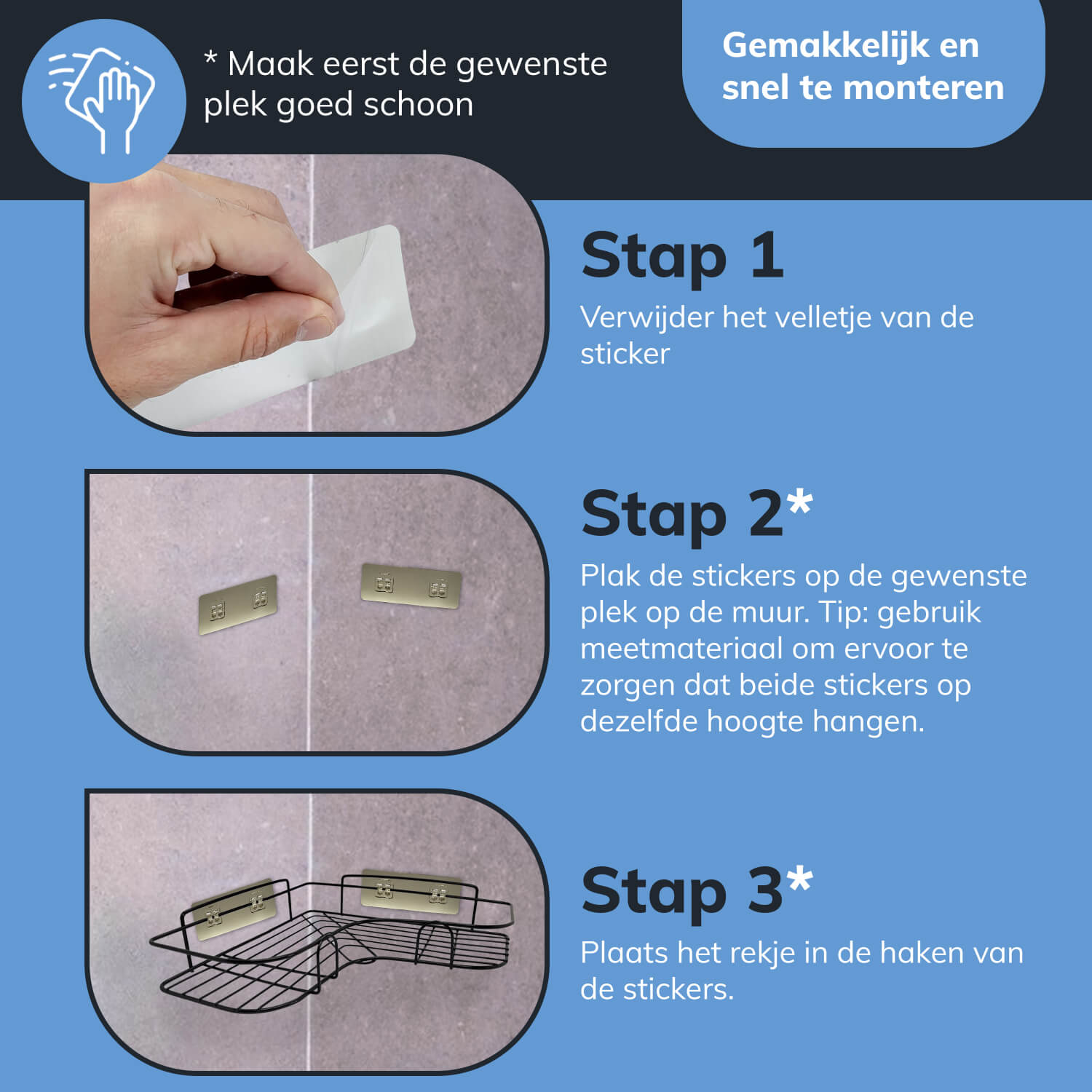 * Maak eerst de gewenste plek goed schoon

Gemakkelijk en snel te monteren

Stap 1
Verwijder het velletje van de sticker

Stap 2*
Plak de stickers op de gewenste plek op de muur. Tip: gebruik meetmateriaal om ervoor te zorgen dat beide stickers op dezelfde hoogte hangen.

Stap 3*
Plaats het rekje in de haken van de stickers.