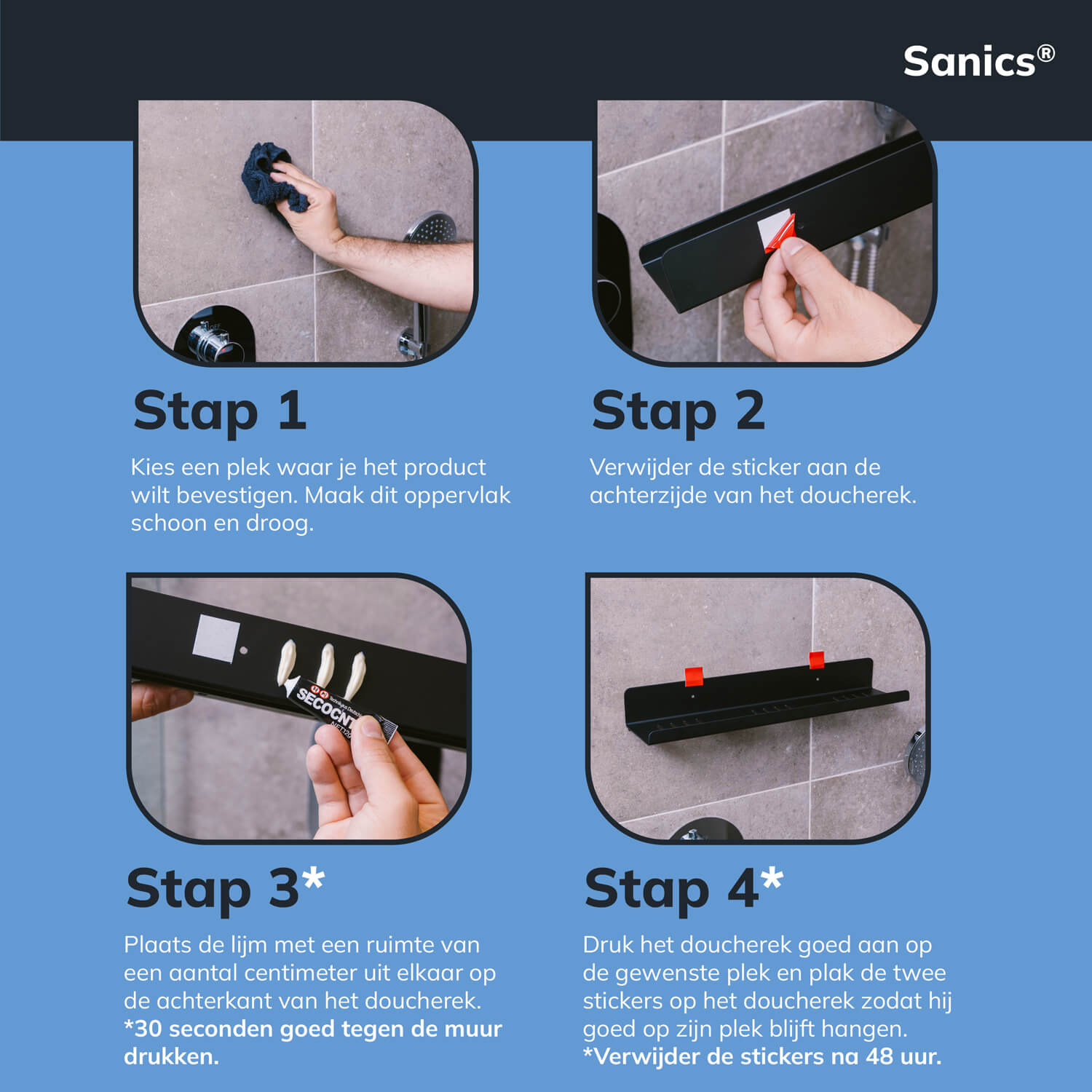 Sanics®

Stap 1

Kies een plek waar je het product wilt bevestigen. Maak dit oppervlak schoon en droog.

Stap 2

Verwijder de sticker aan de achterzijde van het doucherek.

SECOCNT

Stap 3*

Plaats de lijm met een ruimte van een aantal centimeter uit elkaar op de achterkant van het doucherek.
*30 seconden goed tegen de muur drukken.

Stap 4*

Druk het doucherek goed aan op de gewenste plek en plak de twee stickers op het doucherek zodat hij goed op zijn plek blijft hangen.
*Verwijder de stickers na 48 uur.