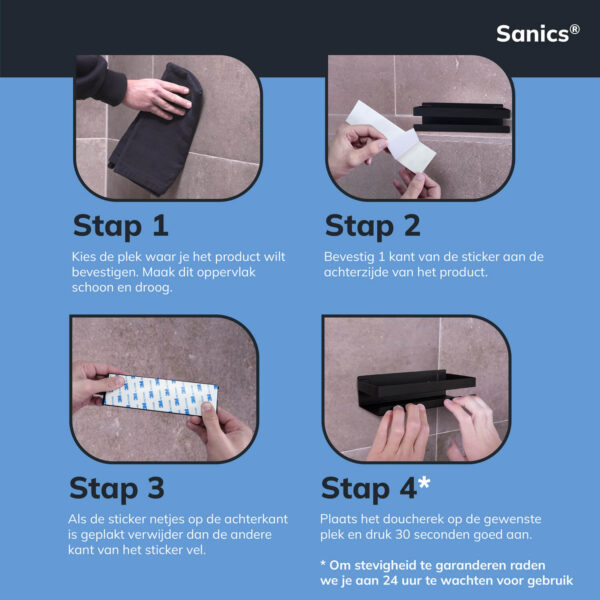 Sanics®

Stap 1

Kies de plek waar je het product wilt bevestigen. Maak dit oppervlak schoon en droog.

Stap 2

Bevestig 1 kant van de sticker aan de achterzijde van het product.

Stap 3

Als de sticker netjes op de achterkant is geplakt verwijder dan de andere kant van het sticker vel.

Stap 4*

Plaats het doucherek op de gewenste plek en druk 30 seconden goed aan.

* Om stevigheid te garanderen raden we je aan 24 uur te wachten voor gebruik